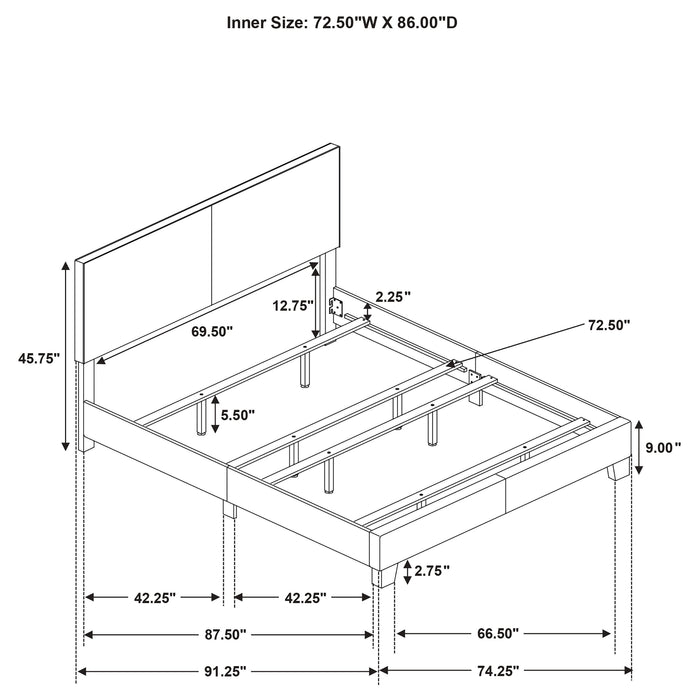 Inner Size: 72.50"W X 86.00"D

45.75"
69.50"
12.75"
2.25"
72.50"
5.50"
9.00"
2.75"
42.25"
42.25"
87.50"
66.50"
91.25"
74.25"